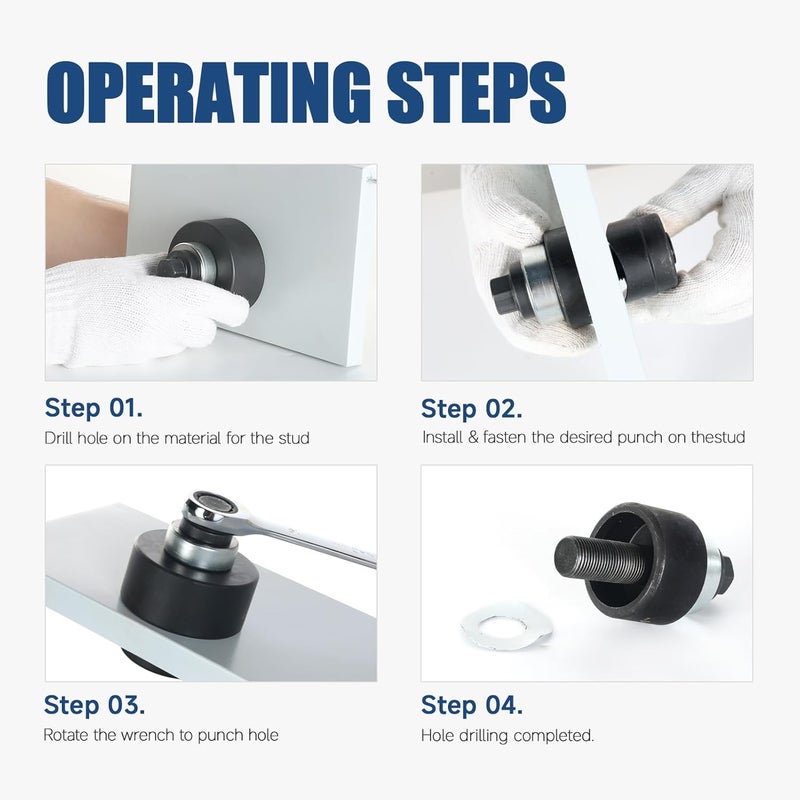 OPERATING STEPS

Step 01.
Drill hole on the material for the stud

Step 02.
Install & fasten the desired punch on thestud

Step 03.
Rotate the wrench to punch hole

Step 04.
Hole drilling completed.